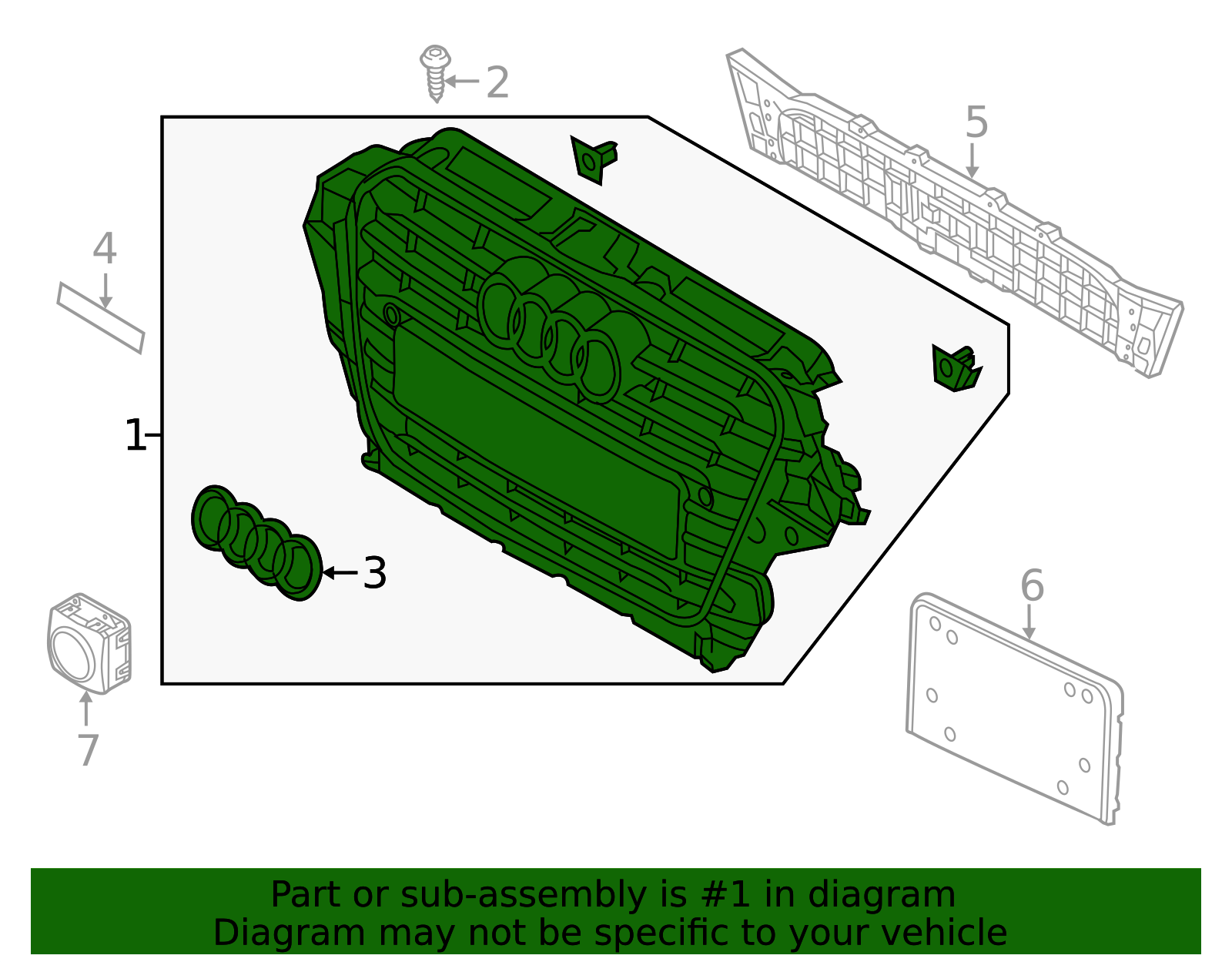 2
5
4
1
3
6
7

Part or sub-assembly is #1 in diagram
Diagram may not be specific to your vehicle