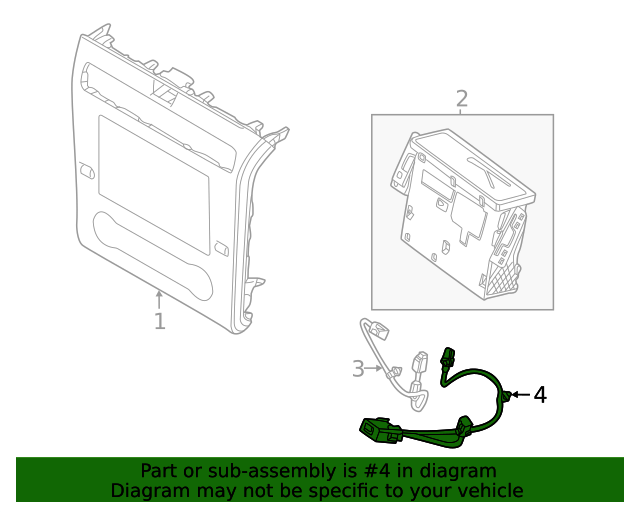 2

1

3

4

Part or sub-assembly is #4 in diagram
Diagram may not be specific to your vehicle