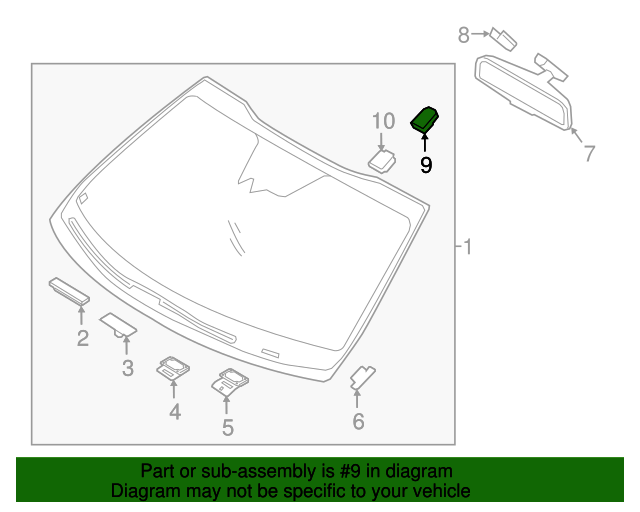 8
10
9
7
1
2
3
4
5
6

Part or sub-assembly is #9 in diagram
Diagram may not be specific to your vehicle