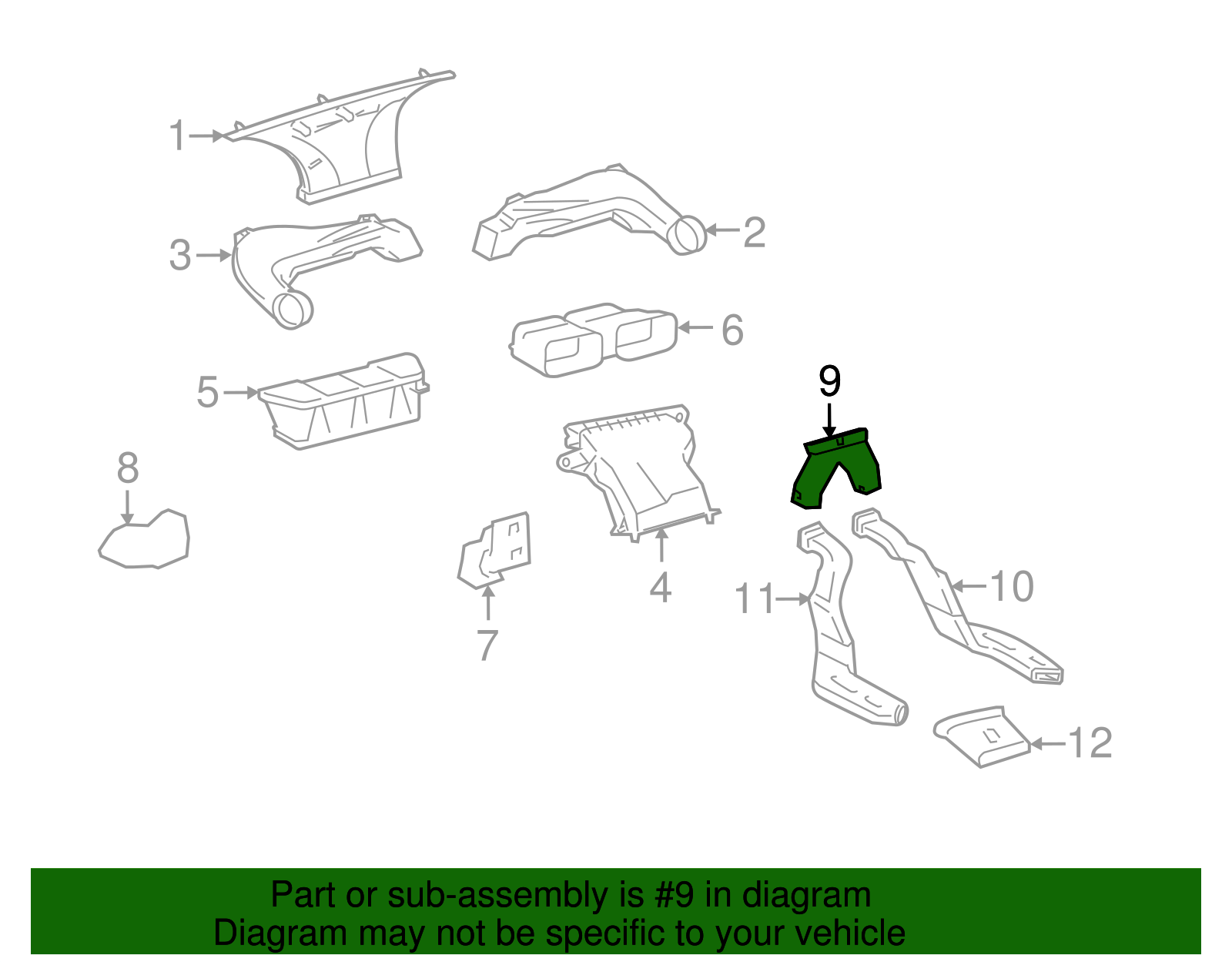 1
2
3
6
5
9
8
4
7
11
10
12

Part or sub-assembly is #9 in diagram
Diagram may not be specific to your vehicle