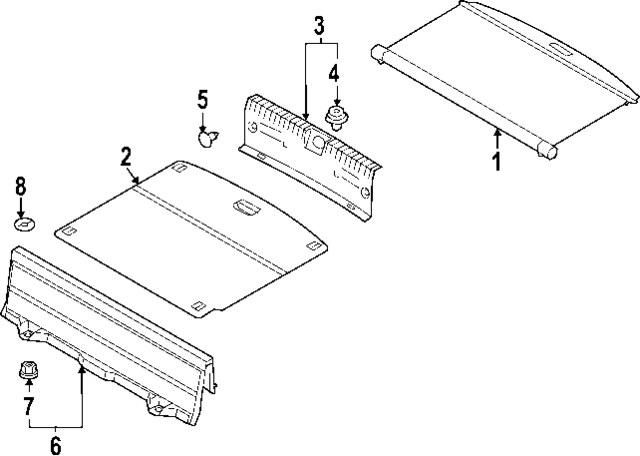 3
4
5
1
2
8
7
6