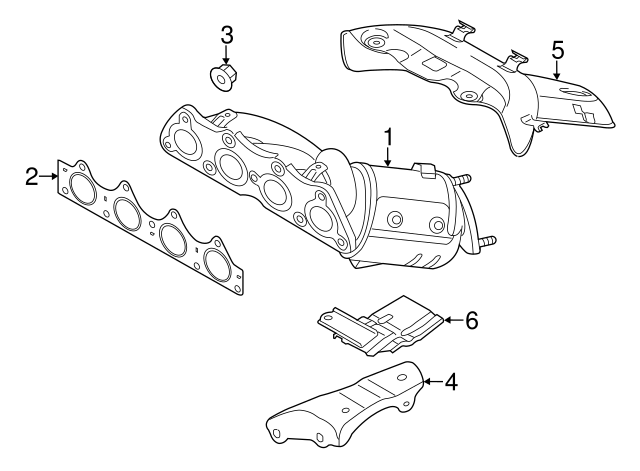 3
5
1
2
6
4