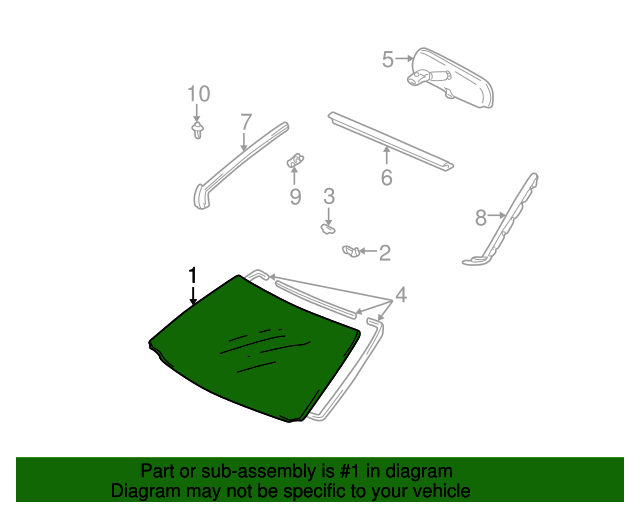 5

10

7

6

9

3

8

2

1

4

Part or sub-assembly is #1 in diagram
Diagram may not be specific to your vehicle