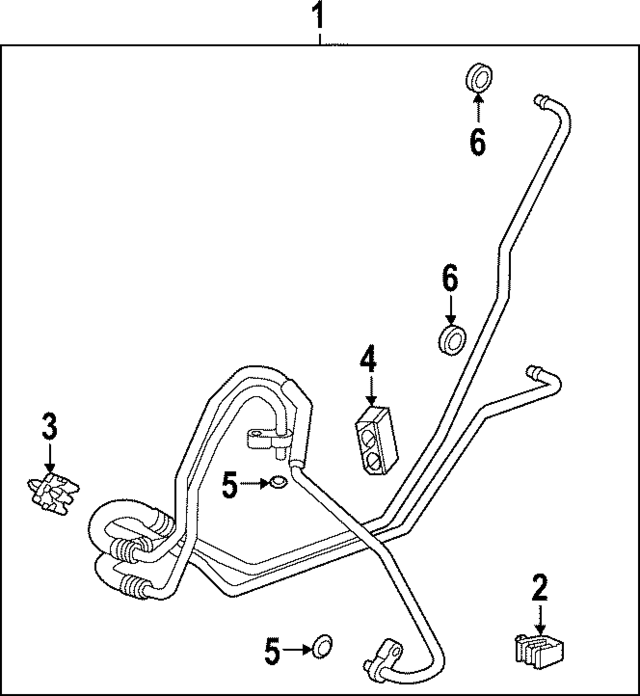 1
6
6
4
3
5
2
5