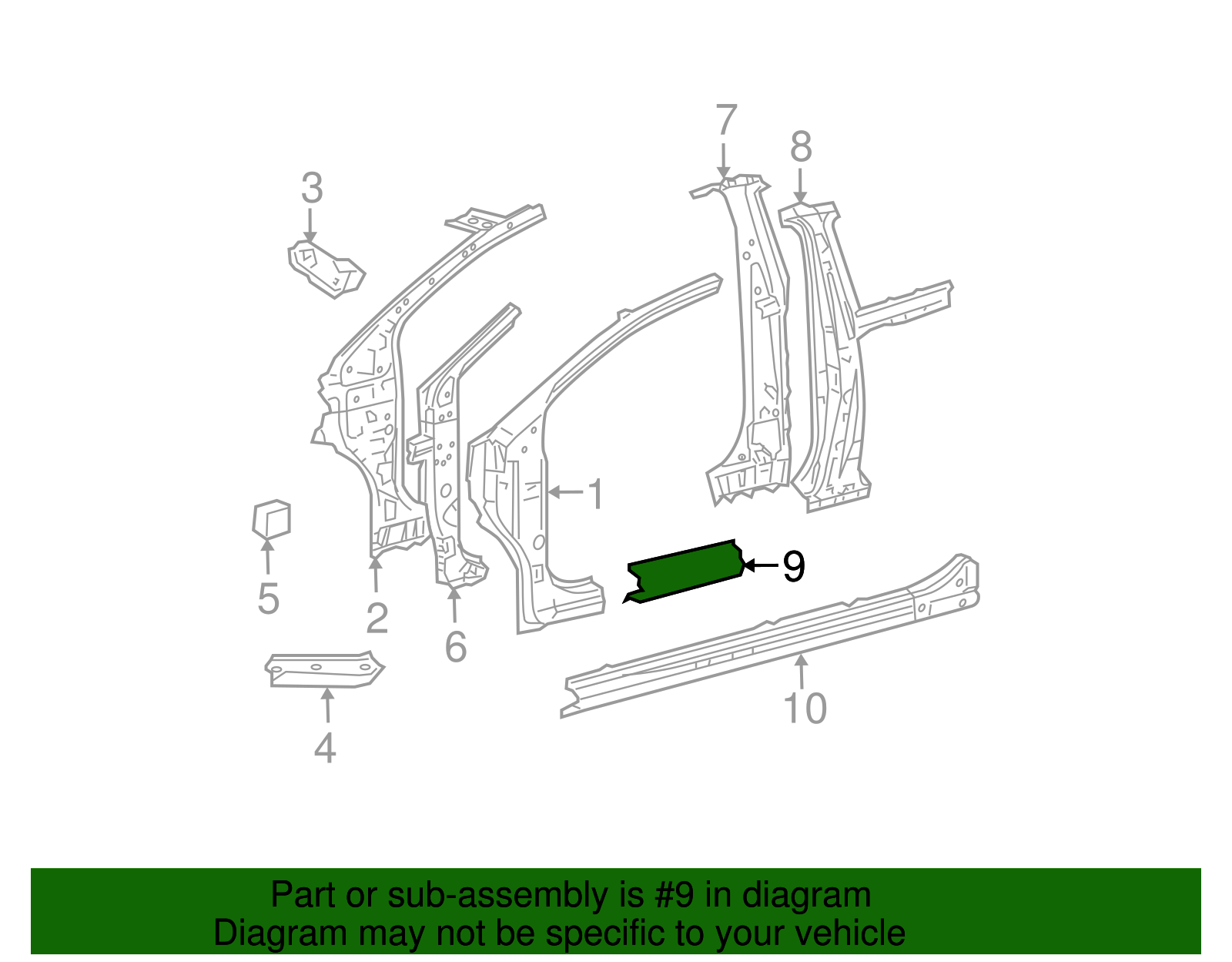 7
8
3
1
9
5
2
6
10
4

Part or sub-assembly is #9 in diagram
Diagram may not be specific to your vehicle