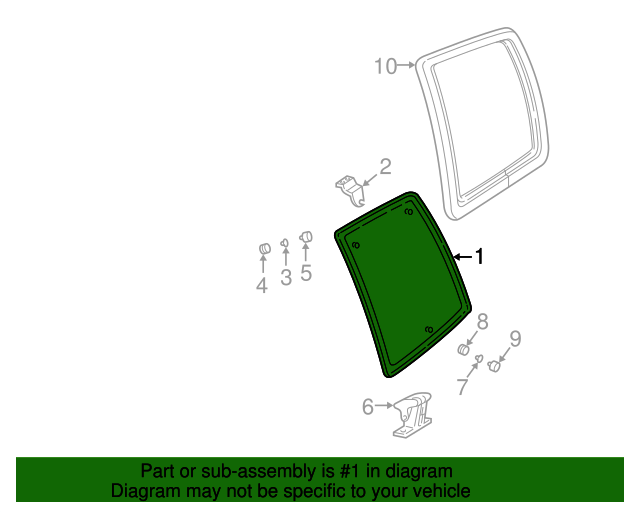 10
2
1
4
3
5
8
9
7
6

Part or sub-assembly is #1 in diagram
Diagram may not be specific to your vehicle