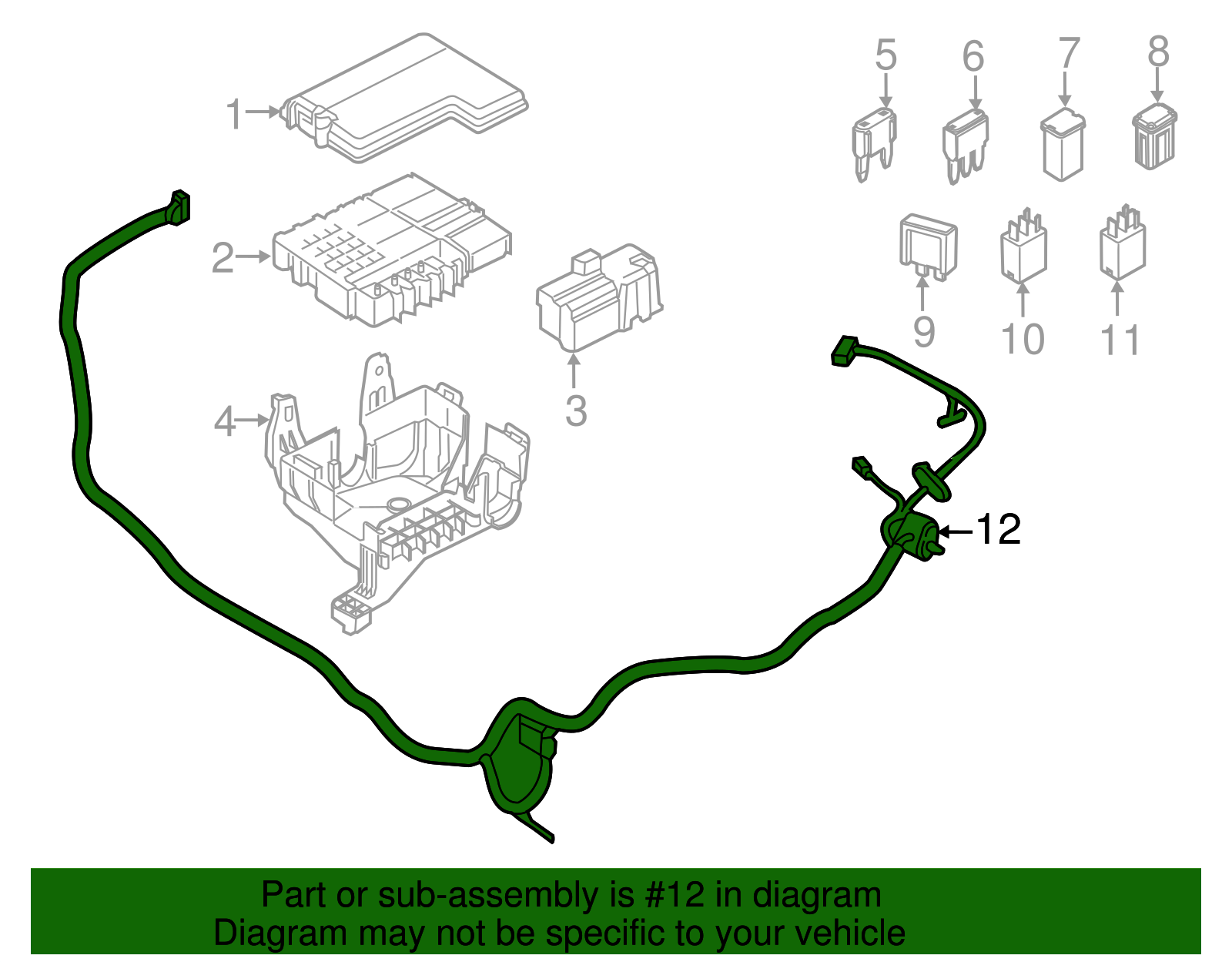 1
2
3
4
5
6
7
8
9
10
11
12

Part or sub-assembly is #12 in diagram
Diagram may not be specific to your vehicle