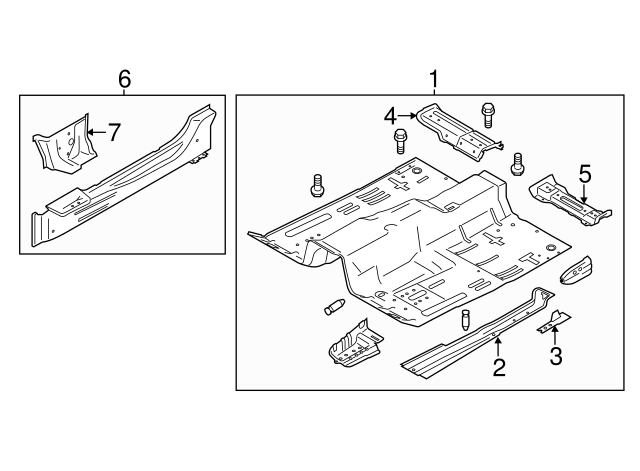 6
7
1
4
5
2
3