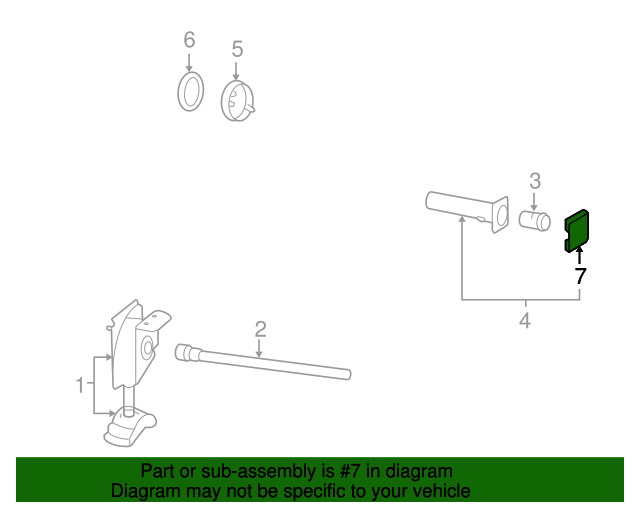 6
5
3
7
4
2
1

Part or sub-assembly is #7 in diagram
Diagram may not be specific to your vehicle