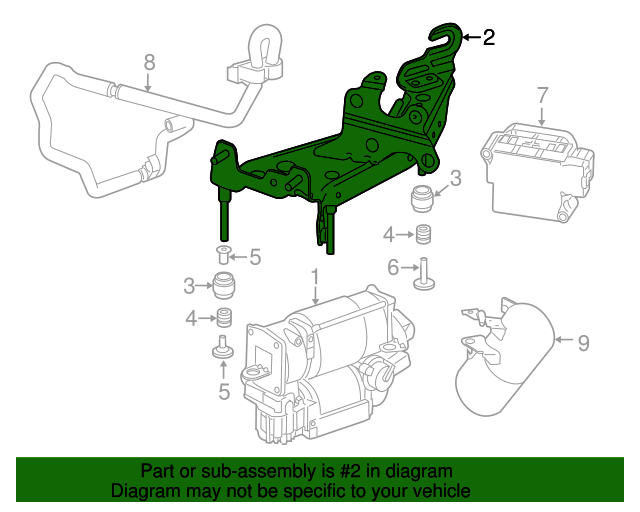 2
8
7
3
4
5
6
3
1
4
9
5

Part or sub-assembly is #2 in diagram
Diagram may not be specific to your vehicle