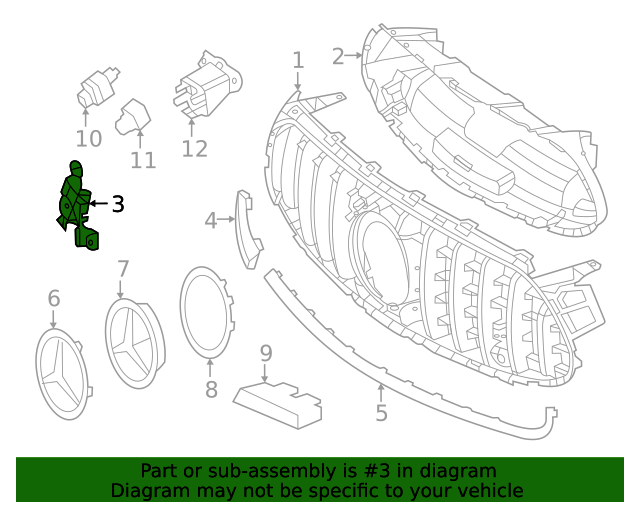 1
2
10
11
12
3
4
7
6
8
9
5

Part or sub-assembly is #3 in diagram
Diagram may not be specific to your vehicle