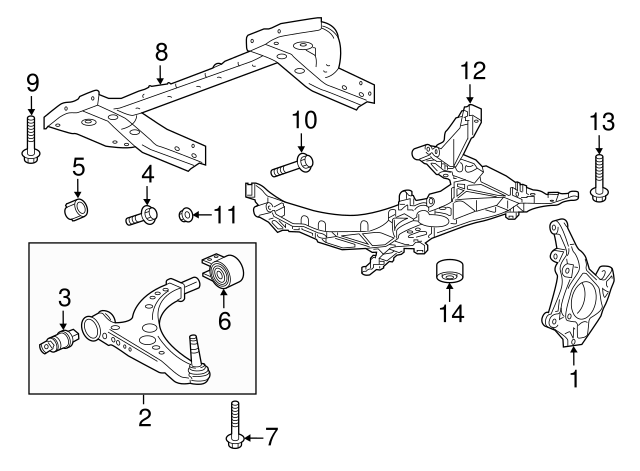 8
9
12
10
13
5
4
11
3
6
14
1
2
7