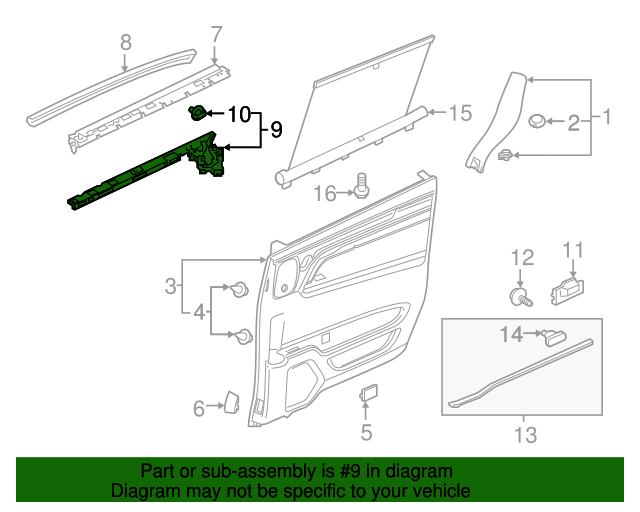 8
7
10
9
15
2
1
16
3
4
12
11
14
6
5
13

Part or sub-assembly is #9 in diagram
Diagram may not be specific to your vehicle