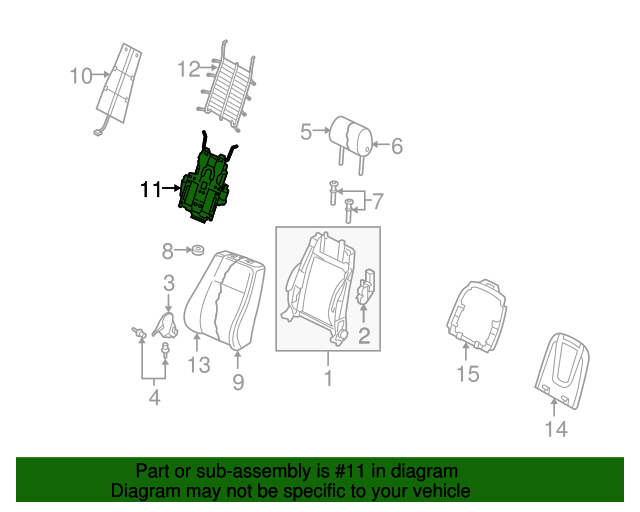 10
12
5
6
11
7
8
3
2
13
9
1
4
15
14

Part or sub-assembly is #11 in diagram
Diagram may not be specific to your vehicle