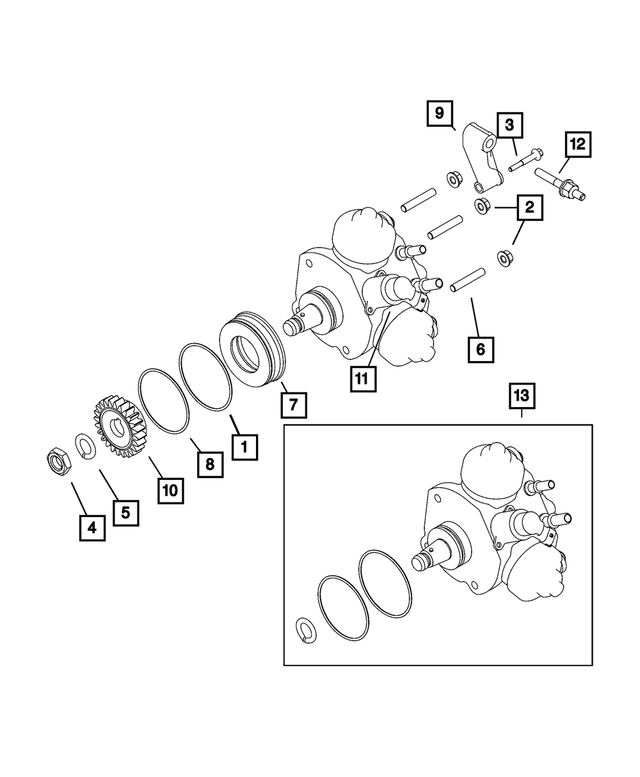 9
3
12
2
6
11
7
13
1
8
10
5
4