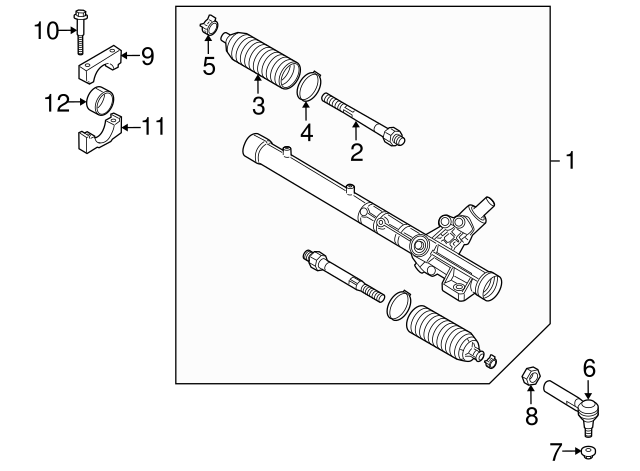 10
9
12
11
5
3
4
2
1
6
8
7