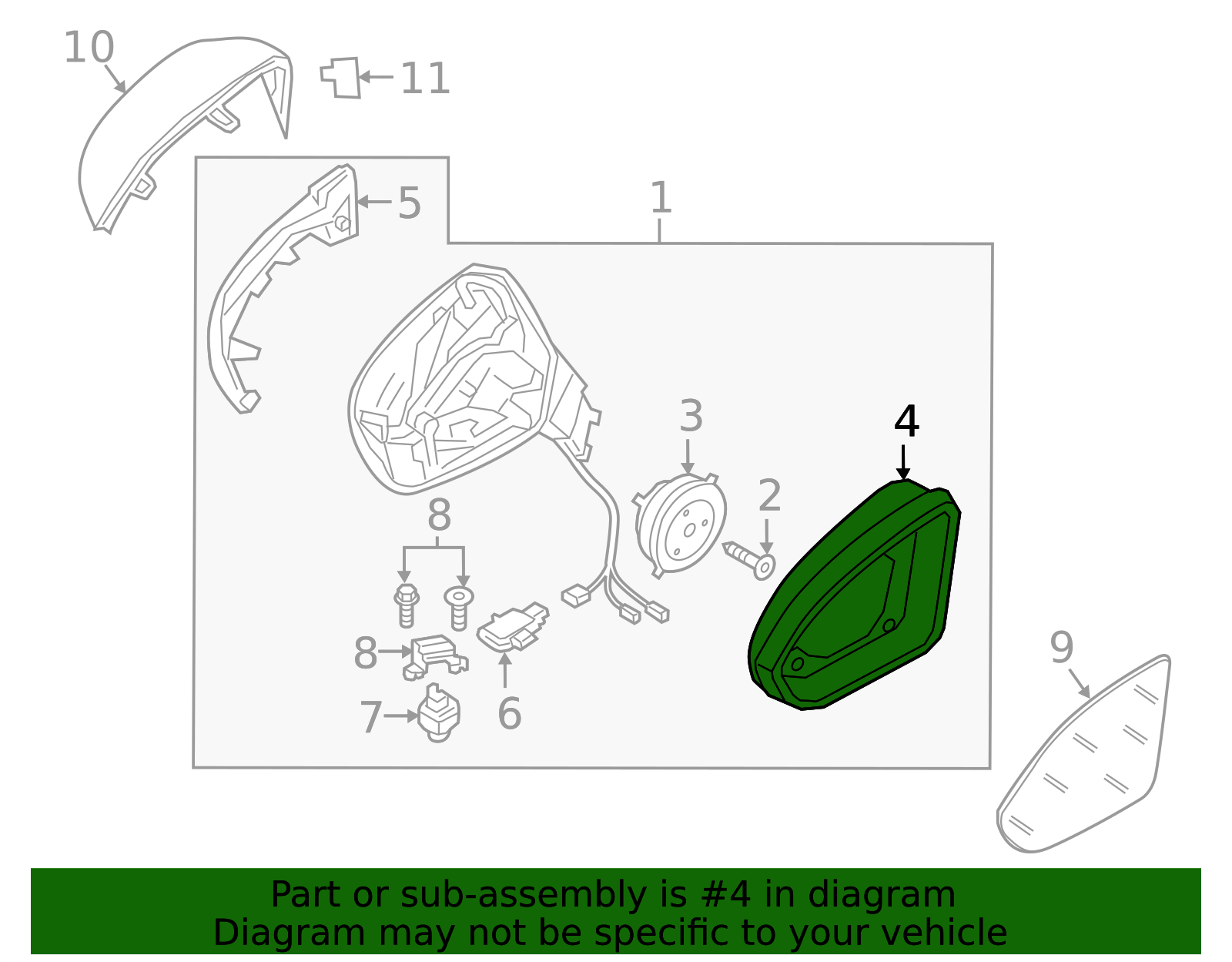 10
11
5
1
3
4
2
8
8
7
6
9

Part or sub-assembly is #4 in diagram
Diagram may not be specific to your vehicle