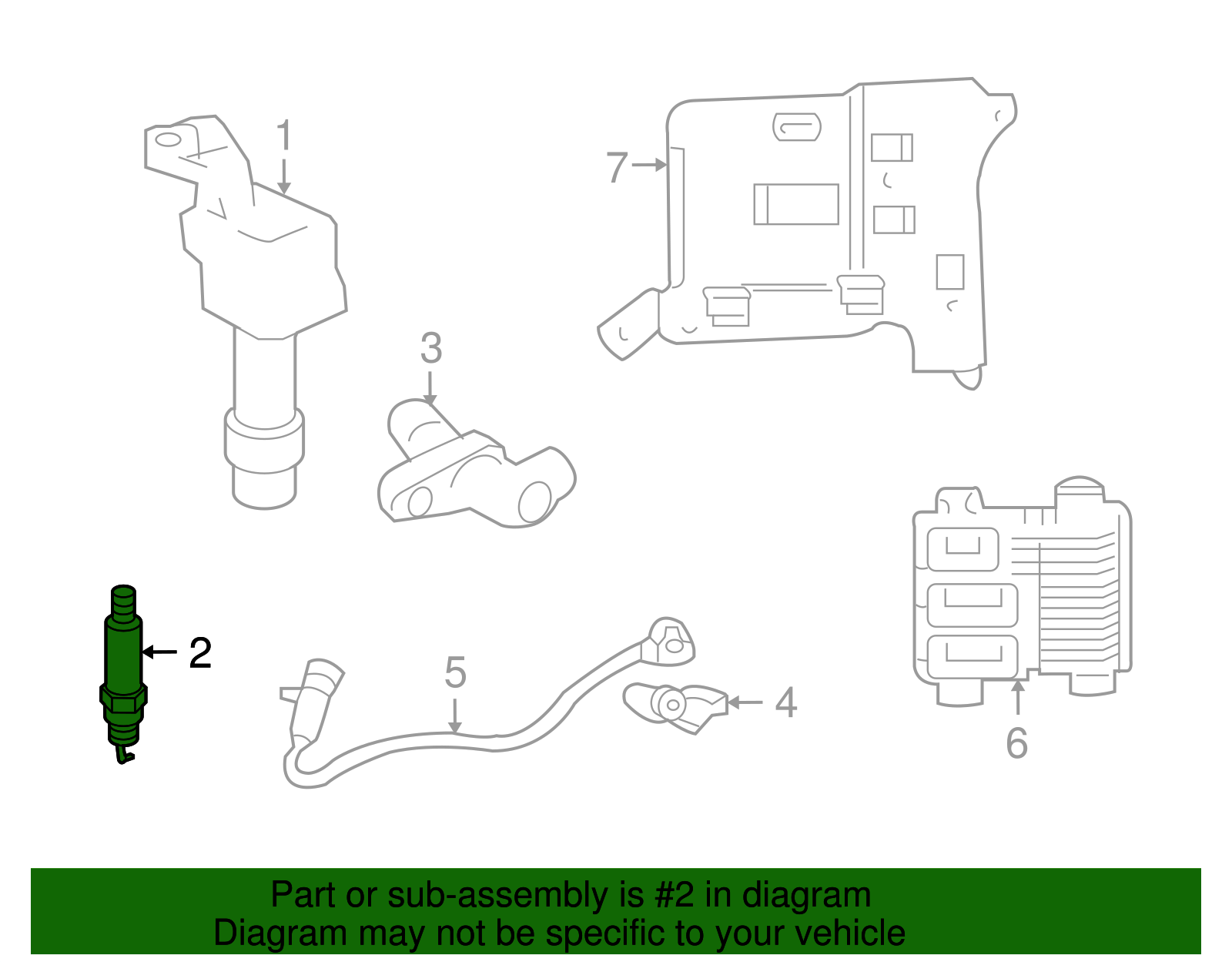 1
7
3
2
5
4
6

Part or sub-assembly is #2 in diagram
Diagram may not be specific to your vehicle