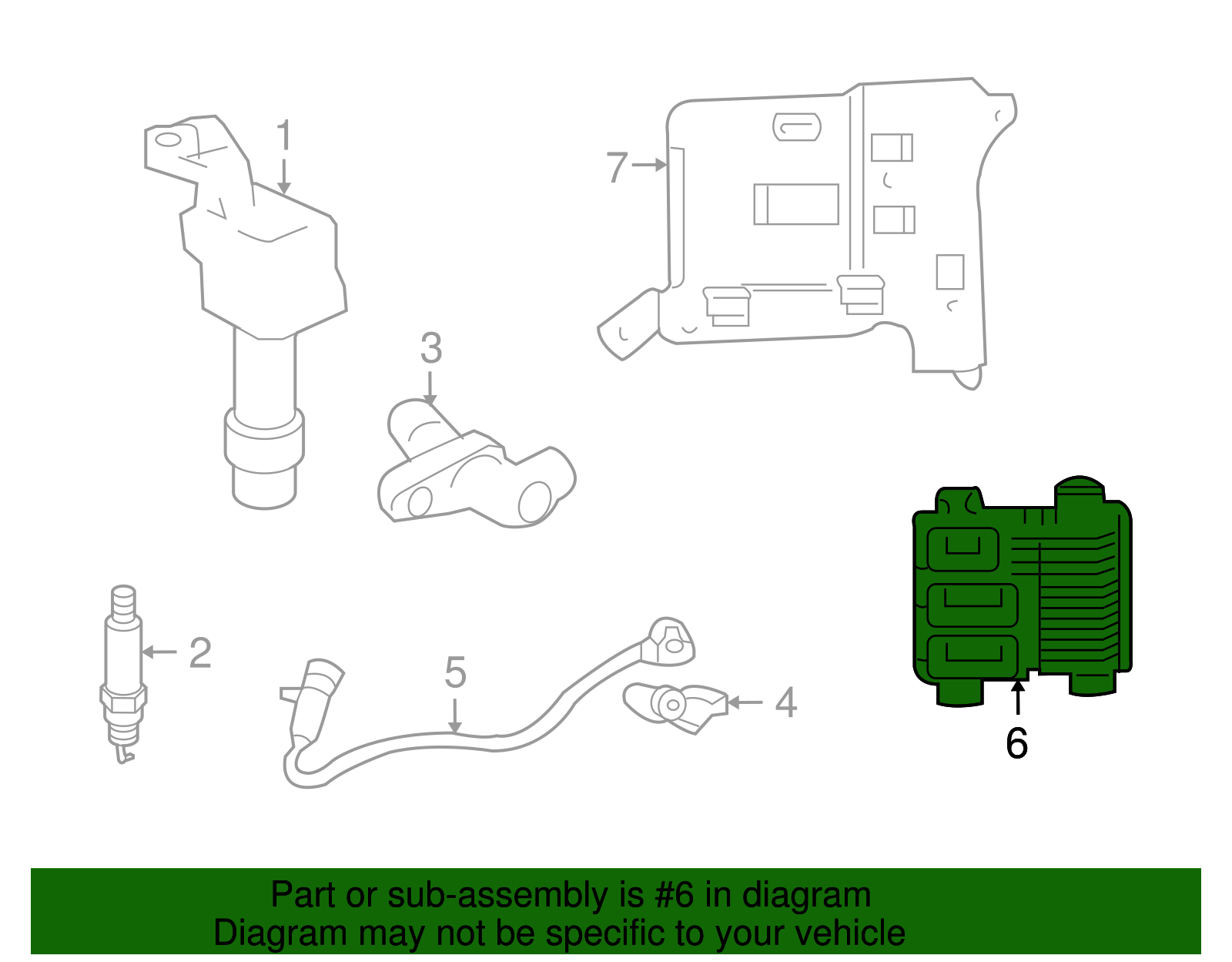 1

7

3

2

5

4

6

Part or sub-assembly is #6 in diagram
Diagram may not be specific to your vehicle