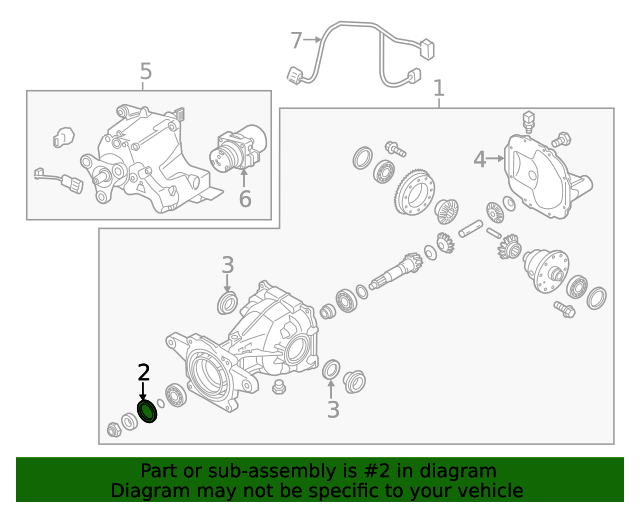 7
5
1
4
6
3
2
3

Part or sub-assembly is #2 in diagram
Diagram may not be specific to your vehicle