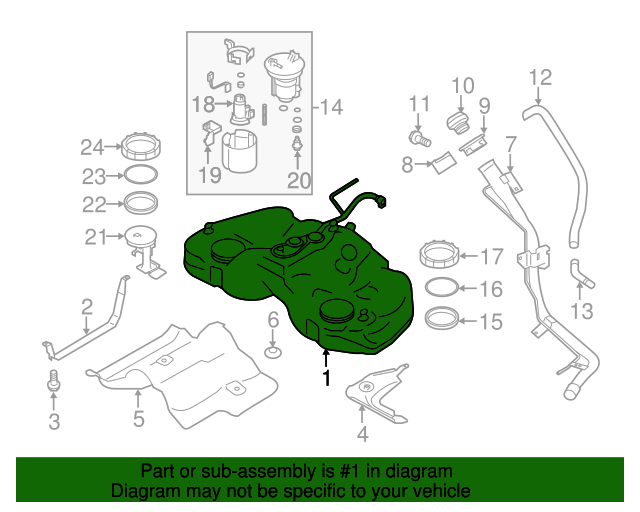 18
14
19
20
24
23
22
21
2
3
5
6
1
4
11
10
9
8
7
12
17
16
15
13

Part or sub-assembly is #1 in diagram
Diagram may not be specific to your vehicle