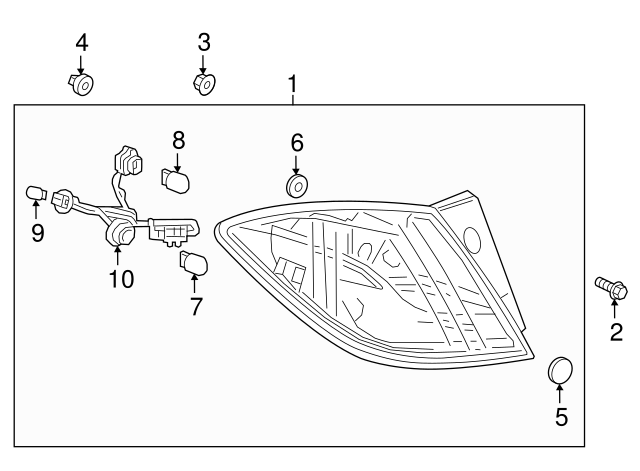 4
3
1
8
6
9
10
7
2
5