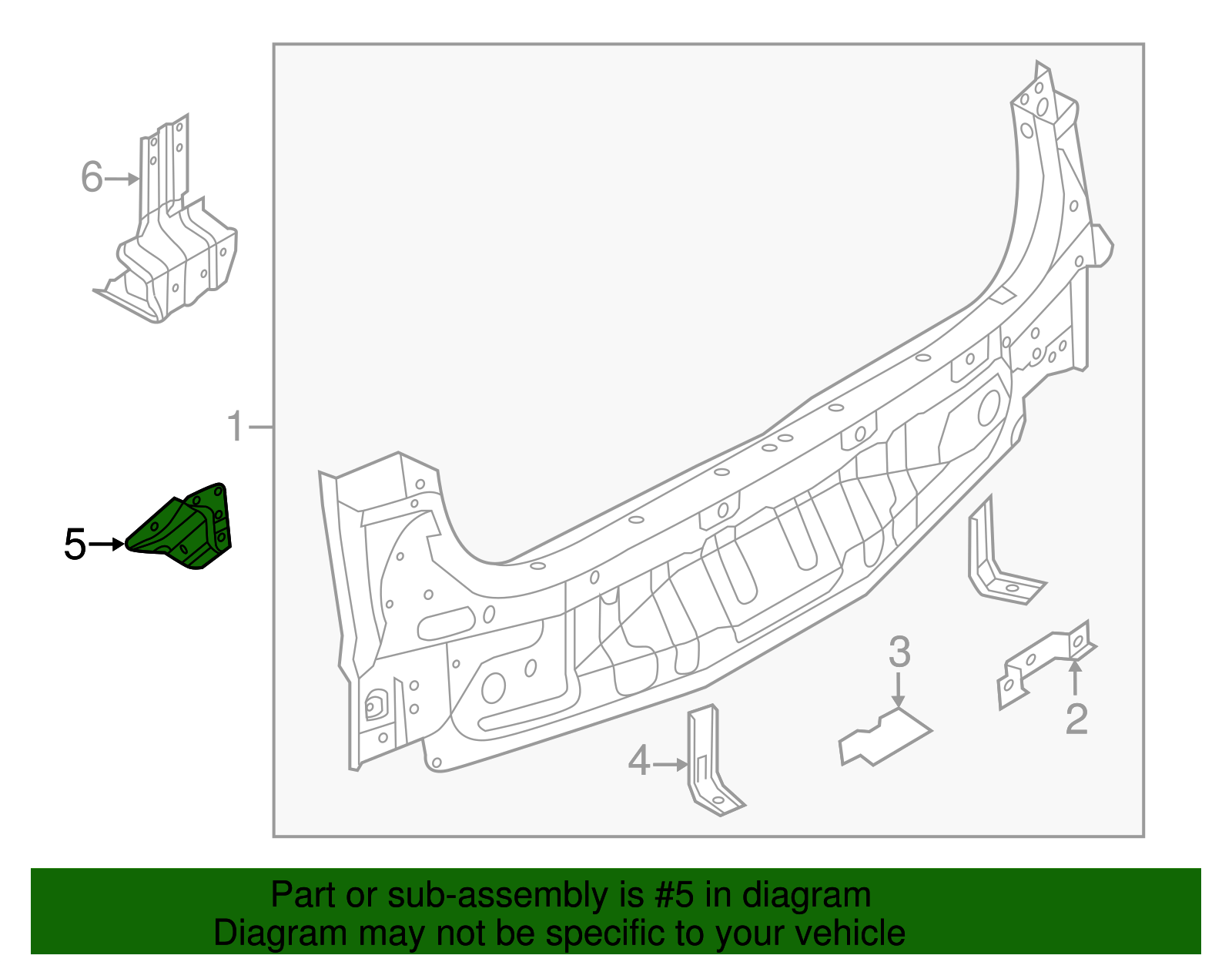 6
1
5
3
2
4

Part or sub-assembly is #5 in diagram
Diagram may not be specific to your vehicle