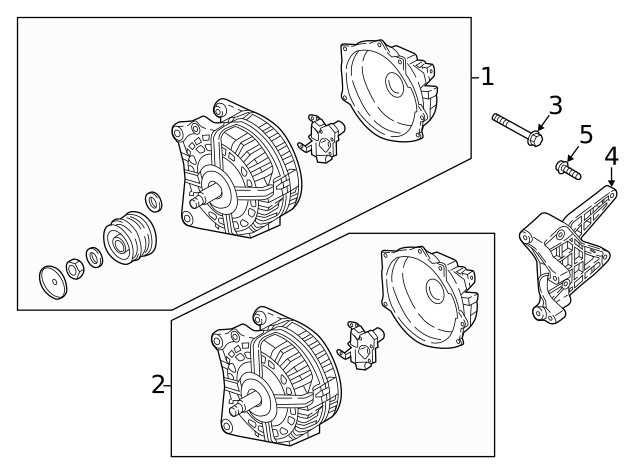 1
3
5
4
2