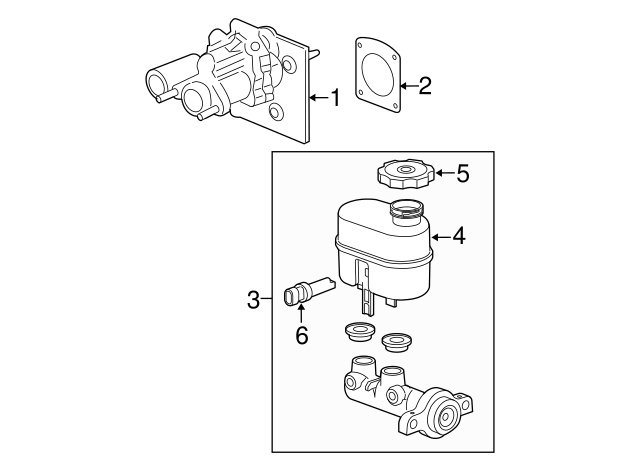 1
2
5
4
3
6