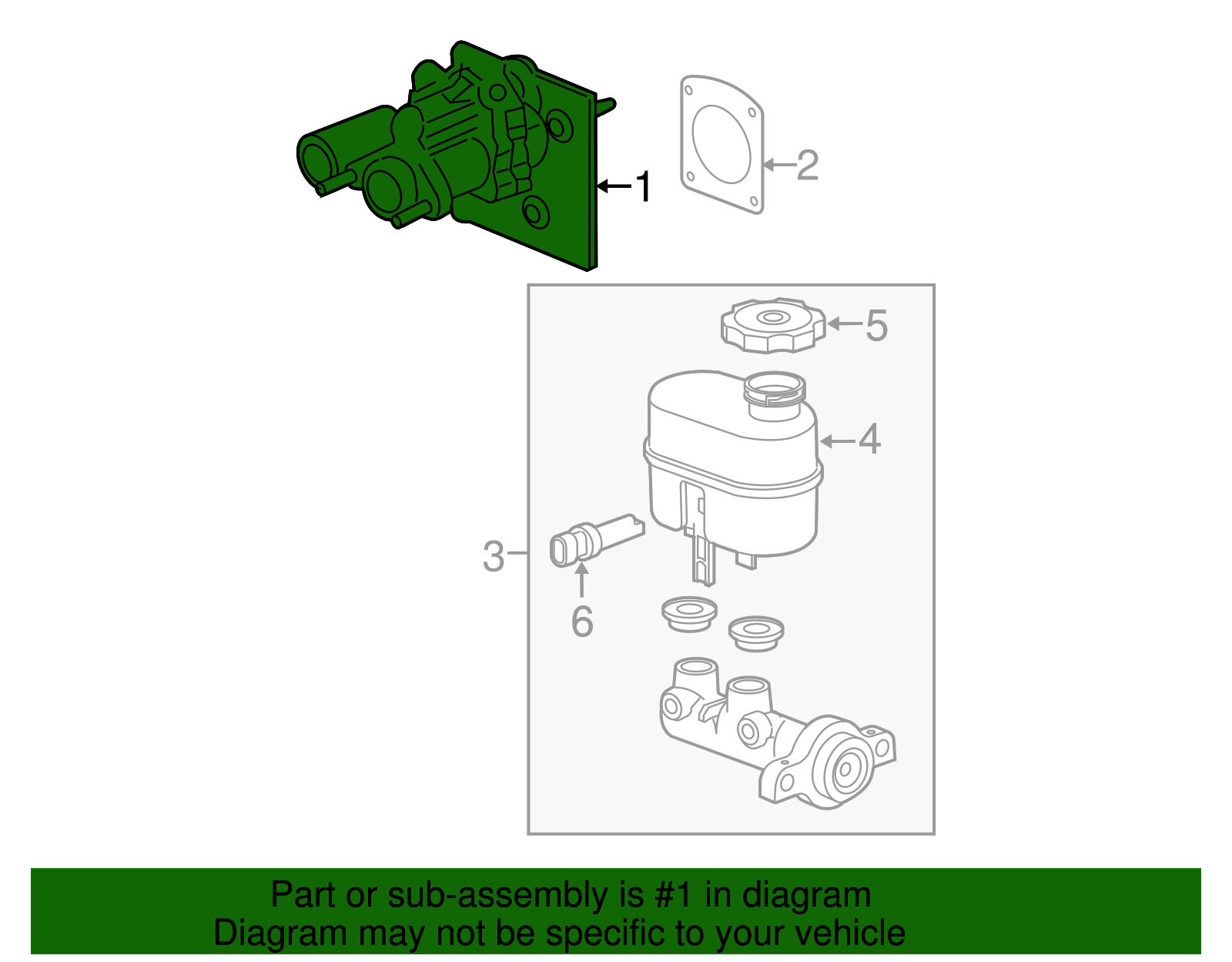 1
2
5
4
3
6

Part or sub-assembly is #1 in diagram
Diagram may not be specific to your vehicle