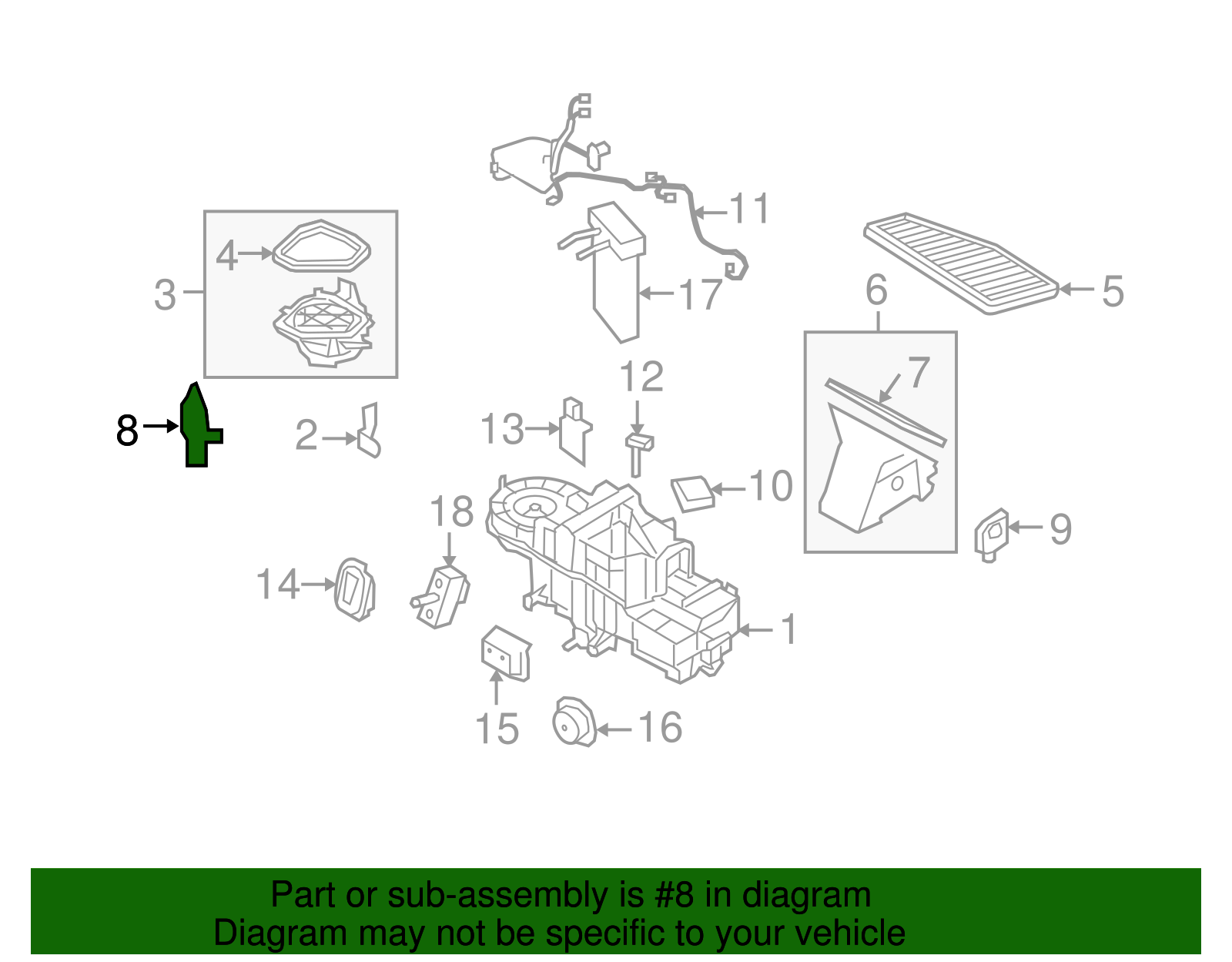 11
4
3
17
6
5
7
12
8
2
13
10
18
9
14
1
15
16

Part or sub-assembly is #8 in diagram
Diagram may not be specific to your vehicle