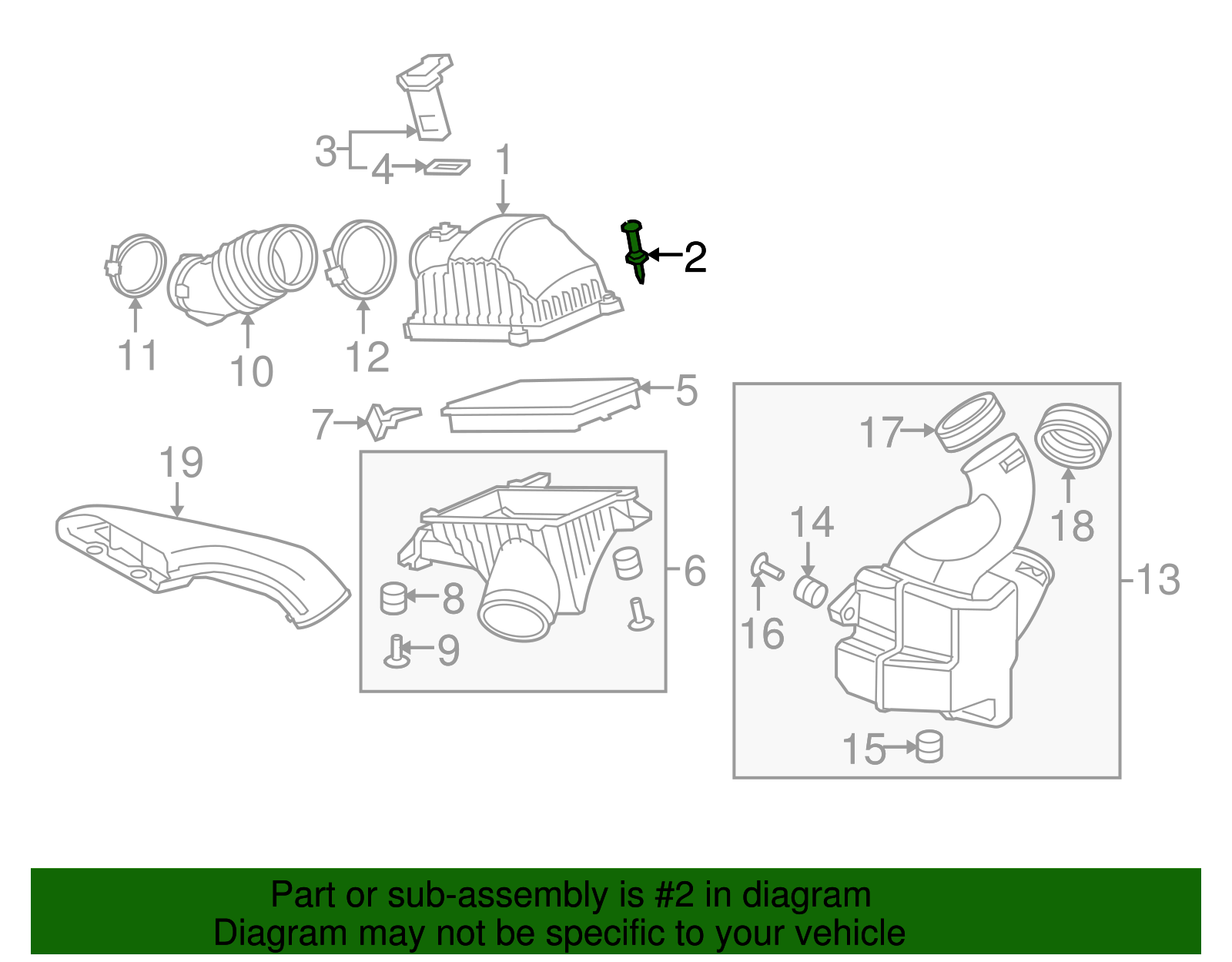 3
4
1
2
11
10
12
5
7
19
6
8
9
17
18
14
16
13
15

Part or sub-assembly is #2 in diagram
Diagram may not be specific to your vehicle