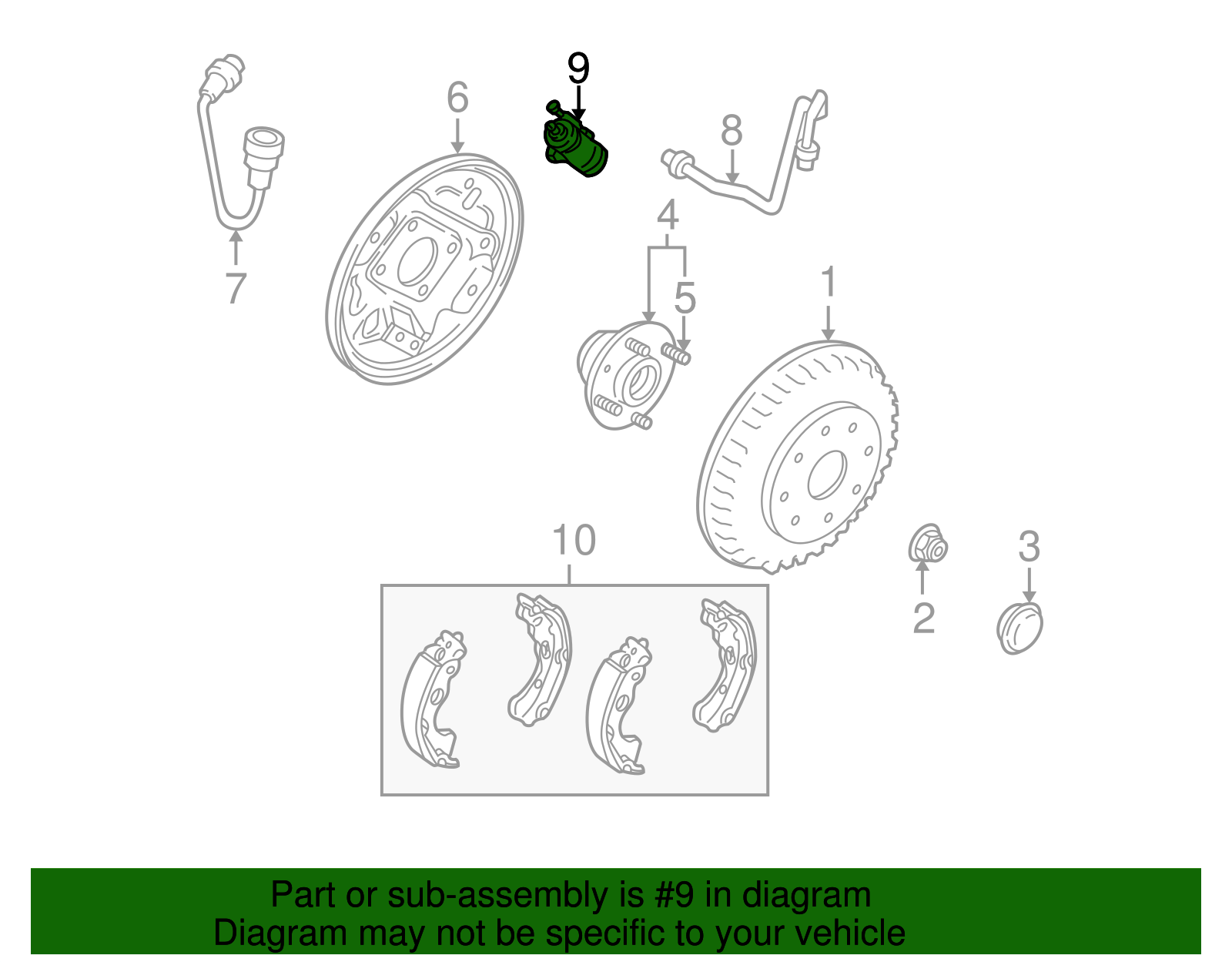 9
6
8
7
4
5
1
10
3
2

Part or sub-assembly is #9 in diagram
Diagram may not be specific to your vehicle