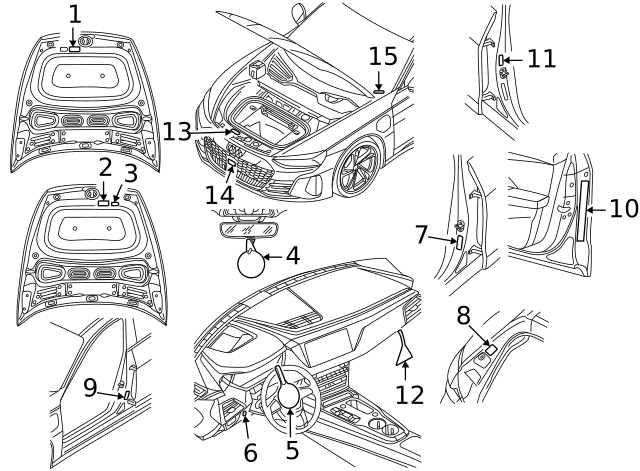 1
15
11
13
2
3
14
10
7
4
8
9
12
6
5