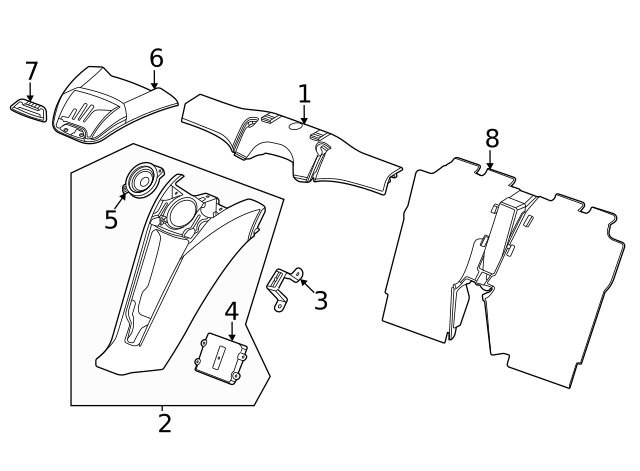 7
6
1
8
5
3
4
2