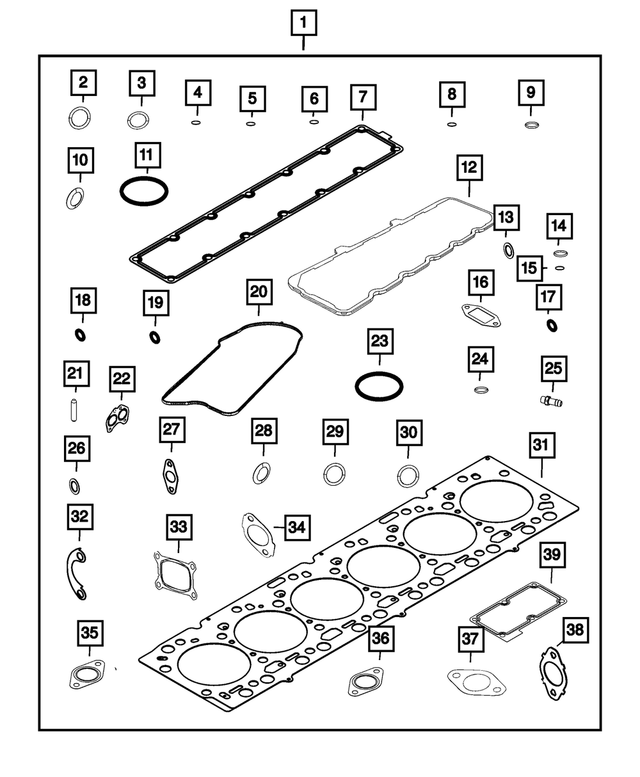 1
2
3
4
5
6
7
8
9
10
11
12
13
14
15
16
17
18
19
20
21
22
23
24
25
26
27
28
29
30
31
32
33
34
35
36
37
38
39