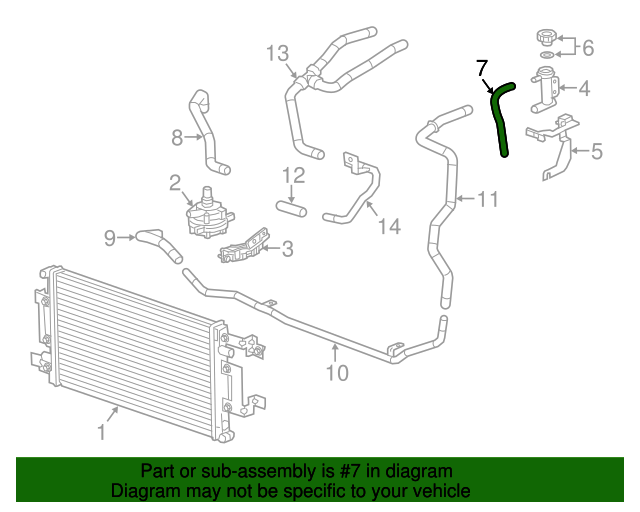 13
6
7
4
8
5
12
2
11
14
9
3
10
1

Part or sub-assembly is #7 in diagram
Diagram may not be specific to your vehicle