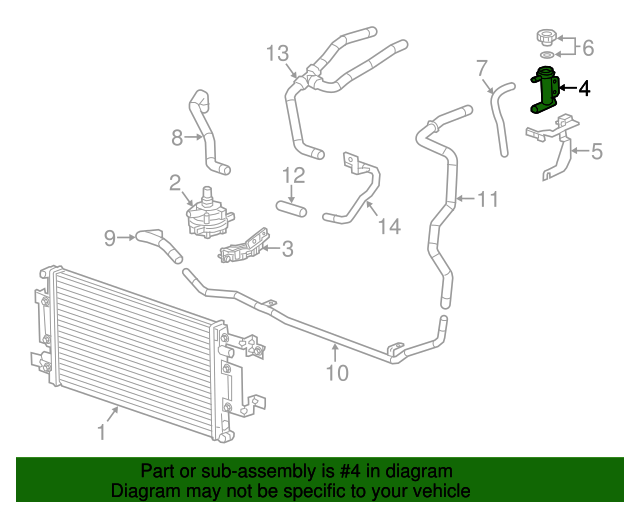 13
6
7
4
8
5
12
2
11
14
9
3
10
1

Part or sub-assembly is #4 in diagram
Diagram may not be specific to your vehicle