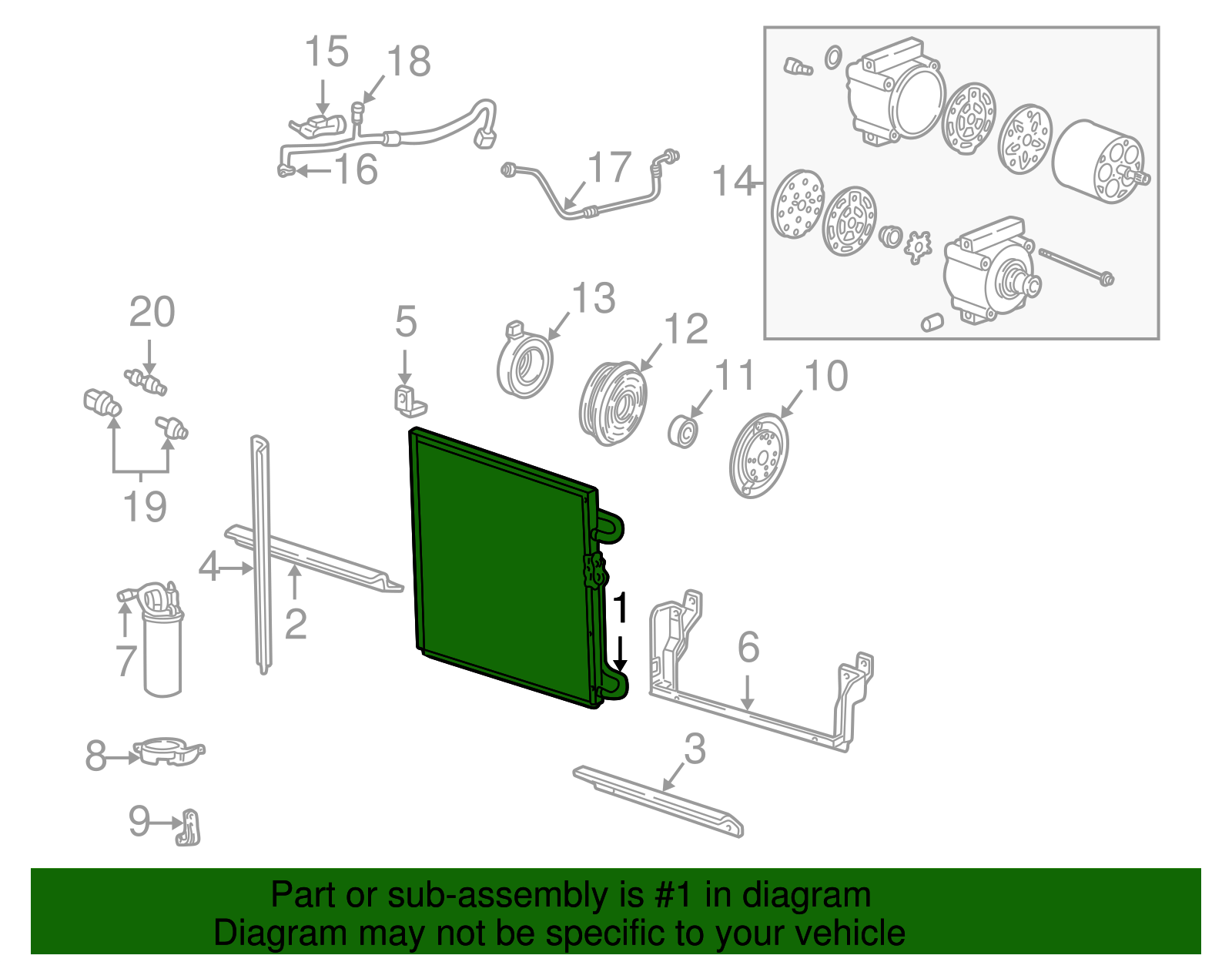 15
18
16
17
14
20
5
13
12
11
10
19
4
2
7
1
6
8
3
9

Part or sub-assembly is #1 in diagram
Diagram may not be specific to your vehicle