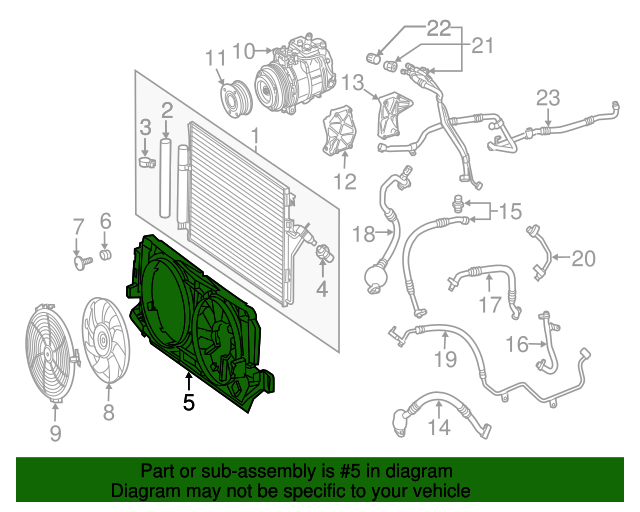 22
21
11
10
13
23
3
2
1
12
15
7
6
18
20
4
17
16
19
5
8
9
14

Part or sub-assembly is #5 in diagram
Diagram may not be specific to your vehicle