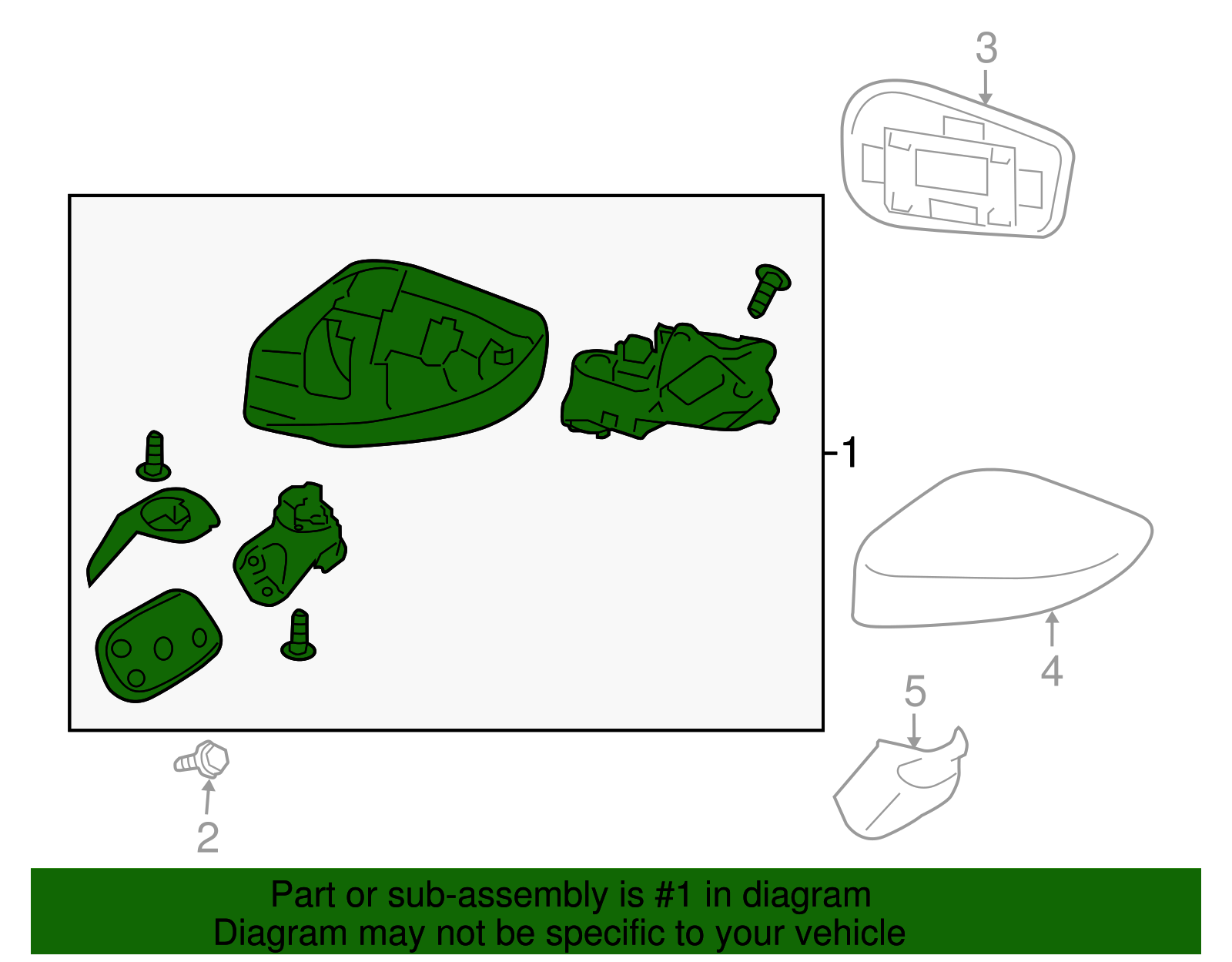 3

1

4

5

2

Part or sub-assembly is #1 in diagram
Diagram may not be specific to your vehicle