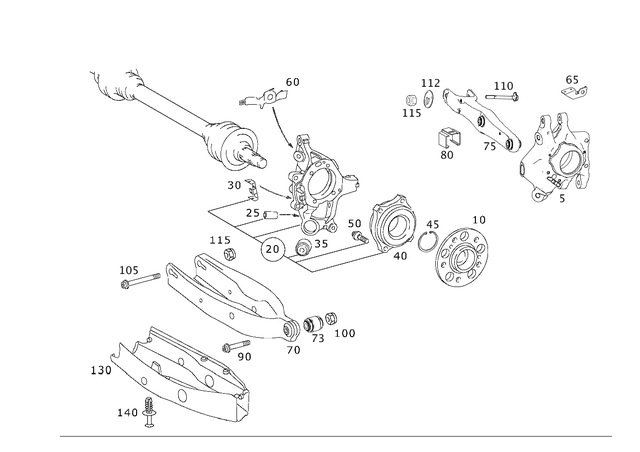 60
112
110
65
115
80
75
5
30
25
50
45
10
115
20
35
40
105
73
100
70
90
130
140