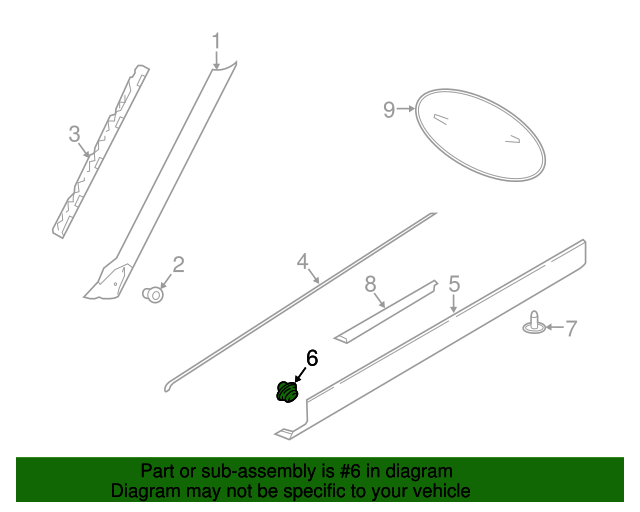 1
3
9
2
4
8
5
7
6

Part or sub-assembly is #6 in diagram
Diagram may not be specific to your vehicle