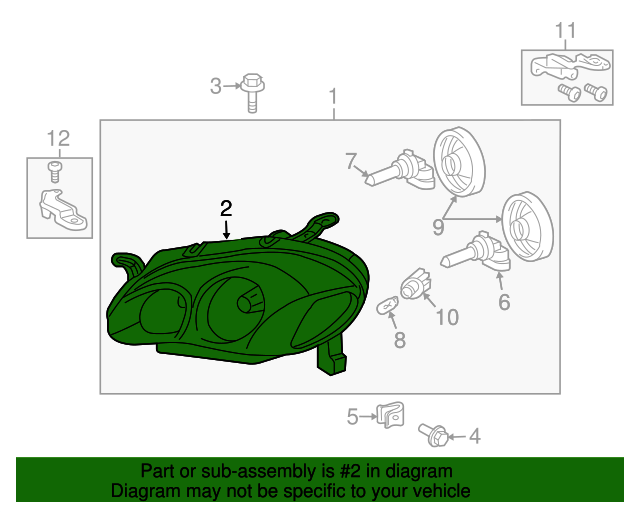 11

3

1

12

7

2

9

6

10

8

5

4

Part or sub-assembly is #2 in diagram
Diagram may not be specific to your vehicle