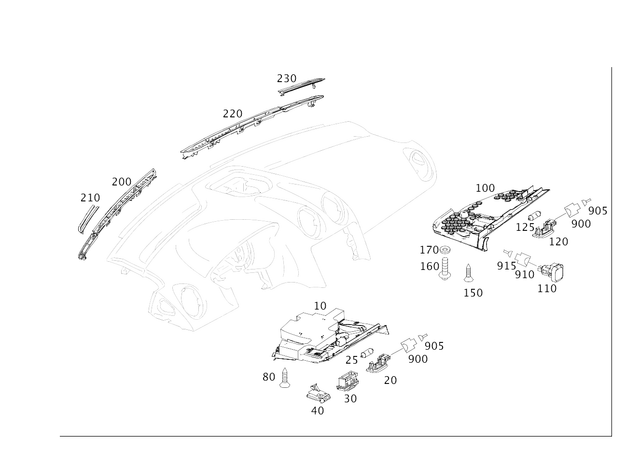 230
220
200
210
100
905
125
900
120
170
160
915
910
150
110
10
905
25
900
80
20
30
40