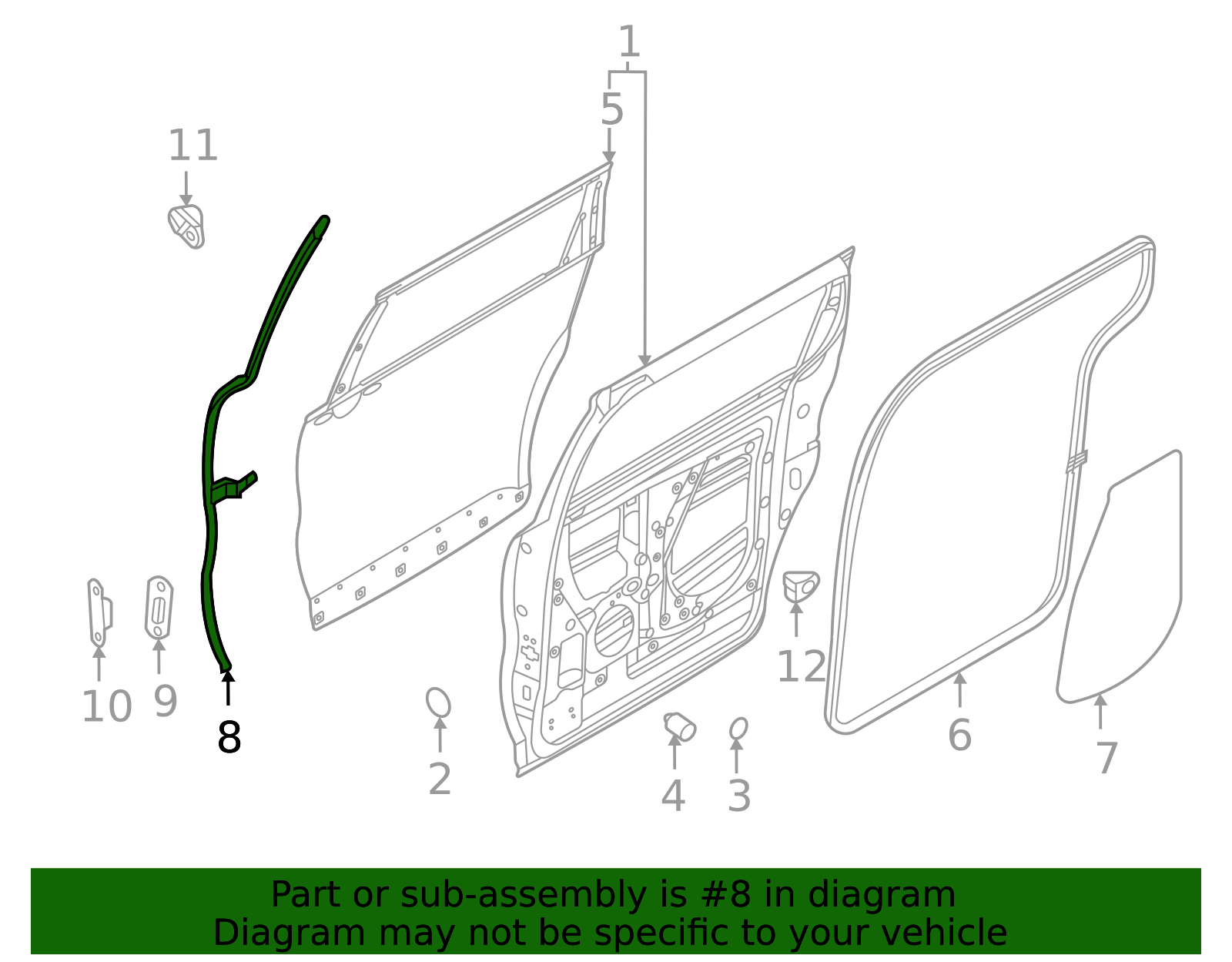 1
5
11
12
10
9
8
2
4
3
6
7

Part or sub-assembly is #8 in diagram
Diagram may not be specific to your vehicle