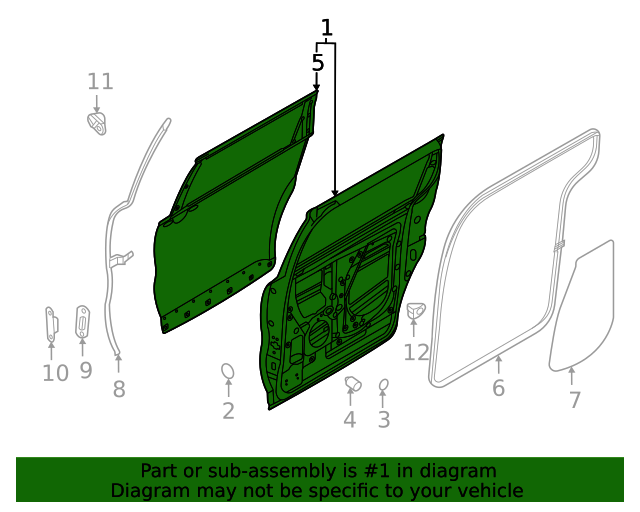 1
5
11
10
9
8
2
4
3
12
6
7

Part or sub-assembly is #1 in diagram
Diagram may not be specific to your vehicle