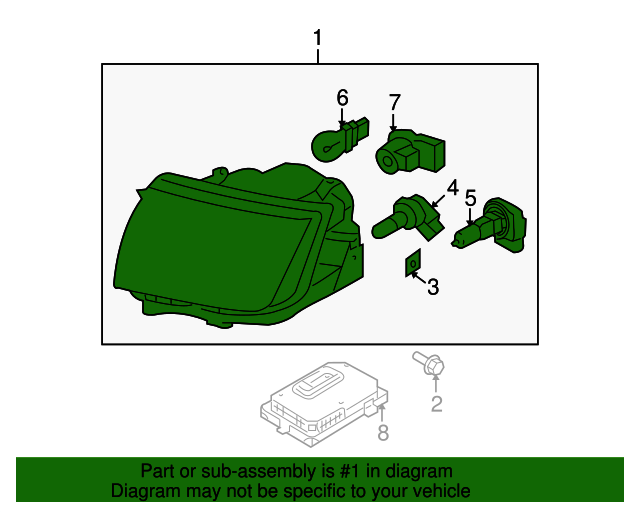 1
6
7
4
5
3
2
8

Part or sub-assembly is #1 in diagram
Diagram may not be specific to your vehicle