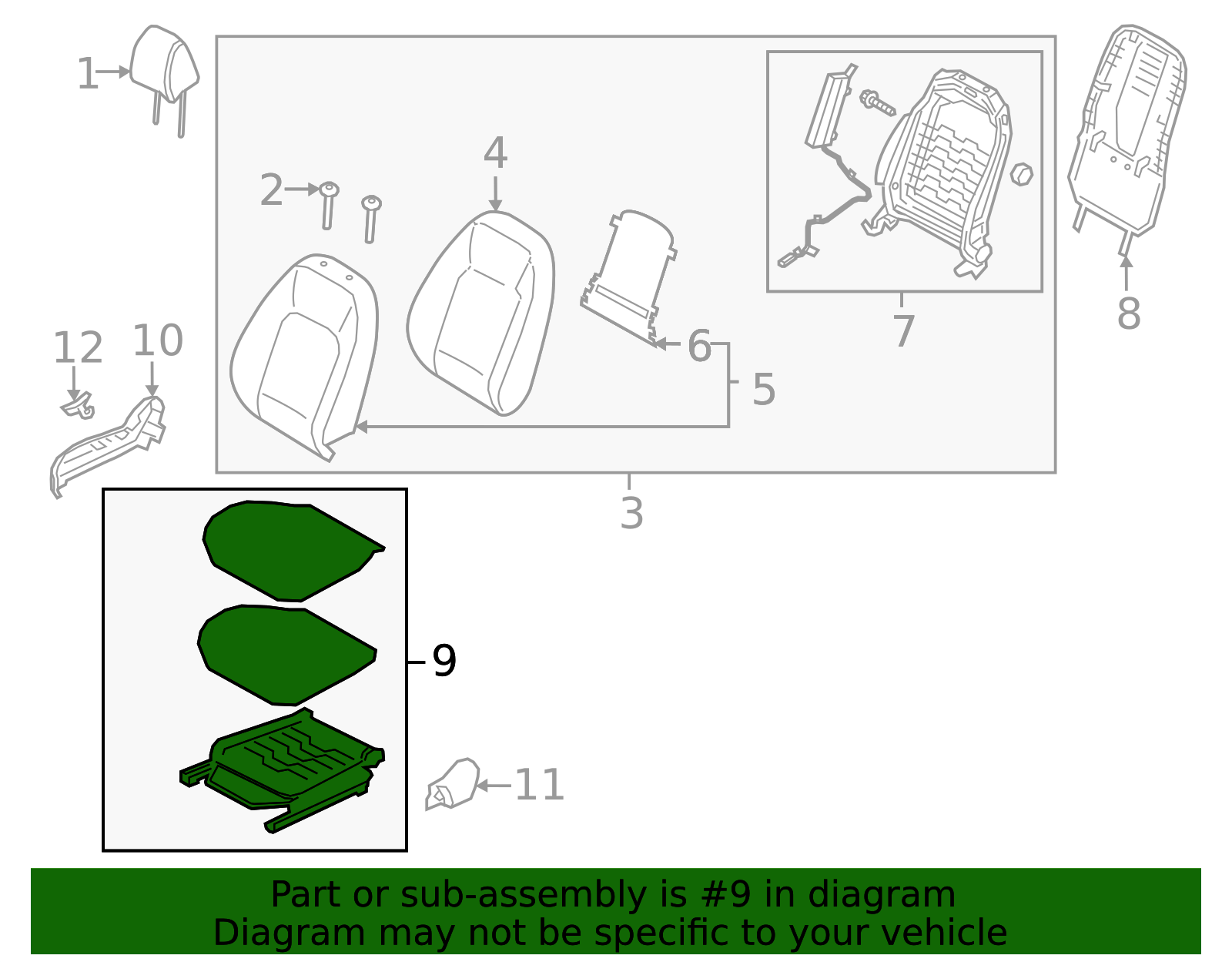 1
2
4
6
5
7
8
12
10
3
9
11

Part or sub-assembly is #9 in diagram
Diagram may not be specific to your vehicle