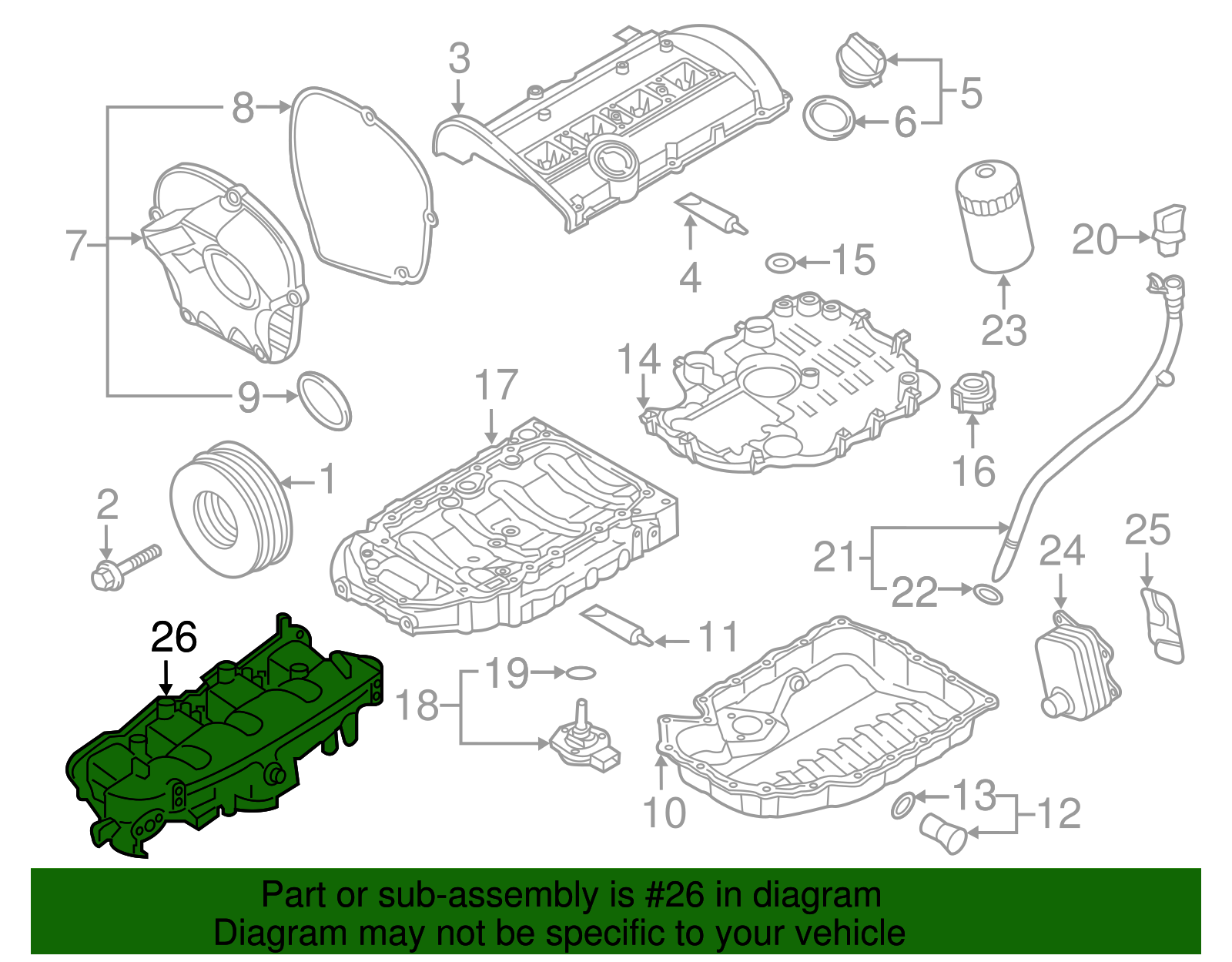 3
5
6
8
7
4
15
20
23
14
17
9
16
1
2
21
22
24
25
26
11
19
18
10
13
12

Part or sub-assembly is #26 in diagram
Diagram may not be specific to your vehicle